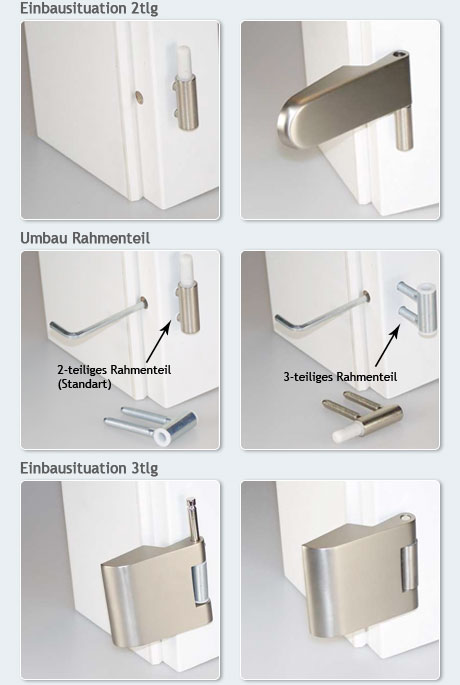 Einbausituation 2tlg

Umbau Rahmenteil

2-teiliges Rahmenteil (Standart)

3-teiliges Rahmenteil

Einbausituation 3tlg