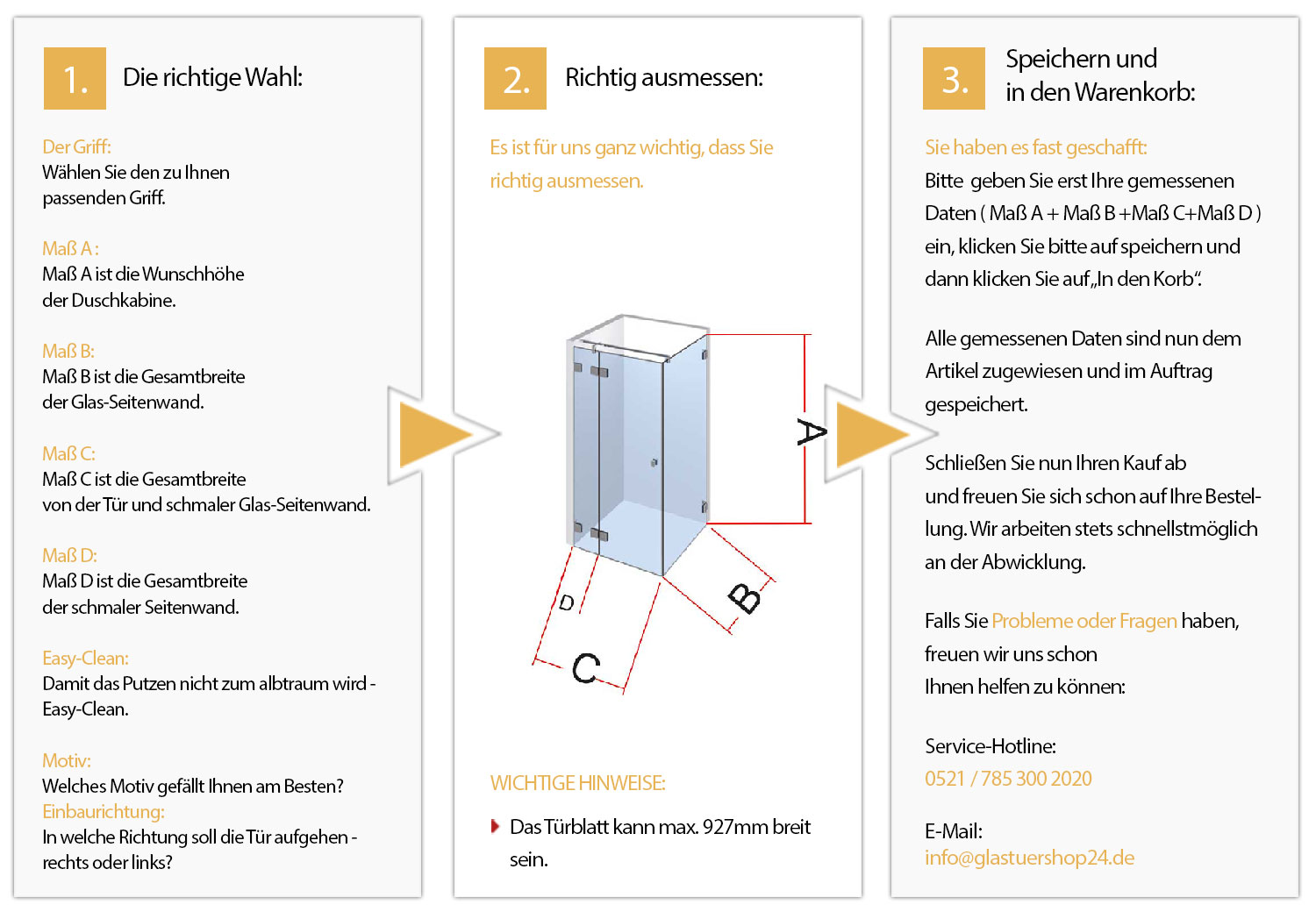 1. Die richtige Wahl:

Der Griff:
Wählen Sie den zu Ihnen passenden Griff.

Maß A :
Maß A ist die Wunschhöhe der Duschkabine.

Maß B:
Maß B ist die Gesamtbreite der Glas-Seitenwand.

Maß C:
Maß C ist die Gesamtbreite von der Tür und schmaler Glas-Seitenwand.

Maß D:
Maß D ist die Gesamtbreite der schmaler Seitenwand.

Easy-Clean:
Damit das Putzen nicht zum albtraum wird - Easy-Clean.

Motiv:
Welches Motiv gefällt Ihnen am Besten?
Einbaurichtung:
In welche Richtung soll die Tür aufgehen - rechts oder links?

2. Richtig ausmessen:

Es ist für uns ganz wichtig, dass Sie richtig ausmessen.

A
B
C
D

WICHTIGE HINWEISE:

Das Türblatt kann max. 927mm breit sein.

3. Speichern und in den Warenkorb:

Sie haben es fast geschafft:
Bitte geben Sie erst Ihre gemessenen Daten ( Maß A + Maß B +Maß C+Maß D ) ein, klicken Sie bitte auf speichern und dann klicken Sie auf „In den Korb“.

Alle gemessenen Daten sind nun dem Artikel zugewiesen und im Auftrag gespeichert.

Schließen Sie nun Ihren Kauf ab und freuen Sie sich schon auf Ihre Bestellung. Wir arbeiten stets schnellstmöglich an der Abwicklung.

Falls Sie Probleme oder Fragen haben, freuen wir uns schon Ihnen helfen zu können:

Service-Hotline:
0521 / 785 300 2020

E-Mail:
info@glastuershop24.de